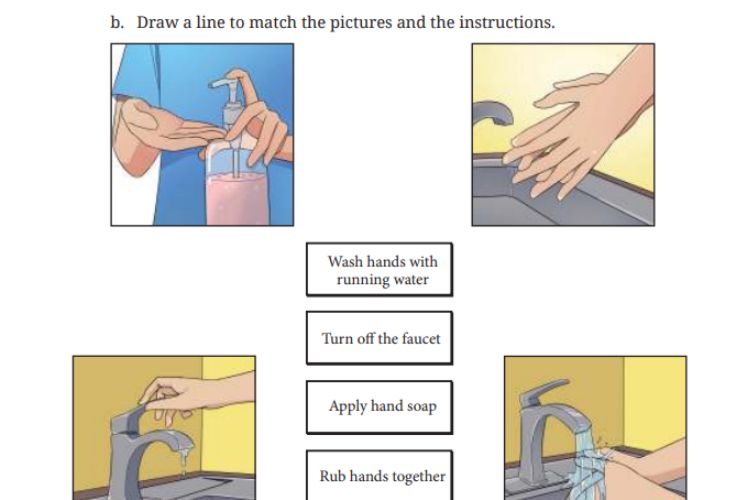 b. Draw a line to match the pictures and the instructions.

Wash hands with running water

Turn off the faucet

Apply hand soap

Rub hands together